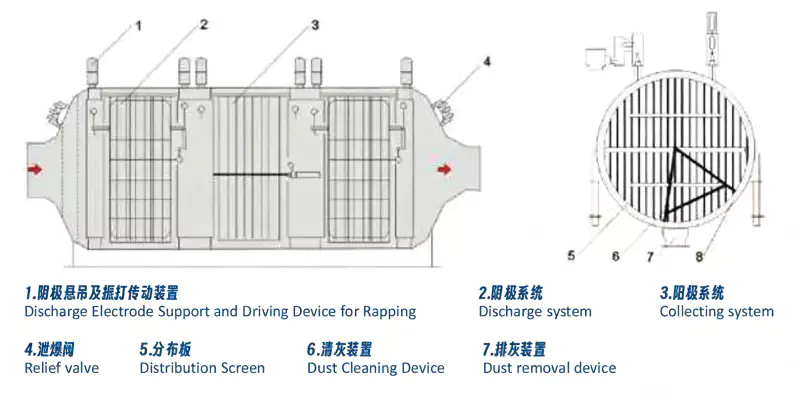 1 2 3 4

5 6 7 8

1.阴极悬吊及振打传动装置
Discharge Electrode Support and Driving Device for Rapping

2.阴极系统
Discharge system

3.阳极系统
Collecting system

4.泄爆阀
Relief valve

5.分布板
Distribution Screen

6.清灰装置
Dust Cleaning Device

7.排灰装置
Dust removal device